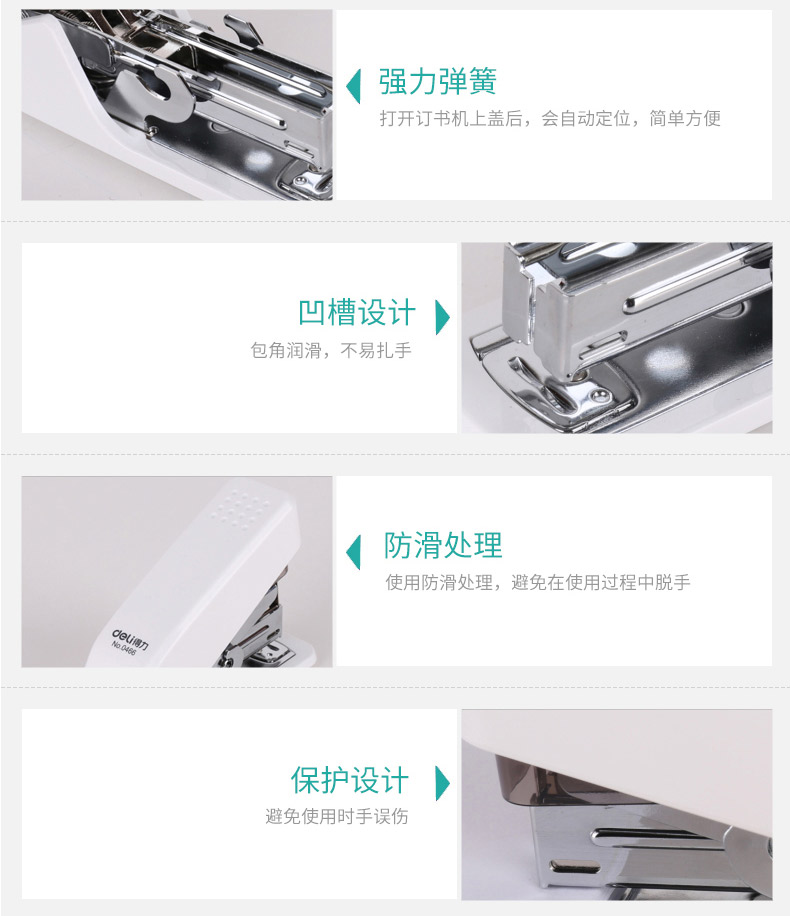 强力弹簧
打开订书机上盖后，会自动定位，简单方便

凹槽设计
包角润滑，不易扎手

防滑处理
使用防滑处理，避免在使用过程中脱手

deli得力
No.0466

保护设计
避免使用时手误伤