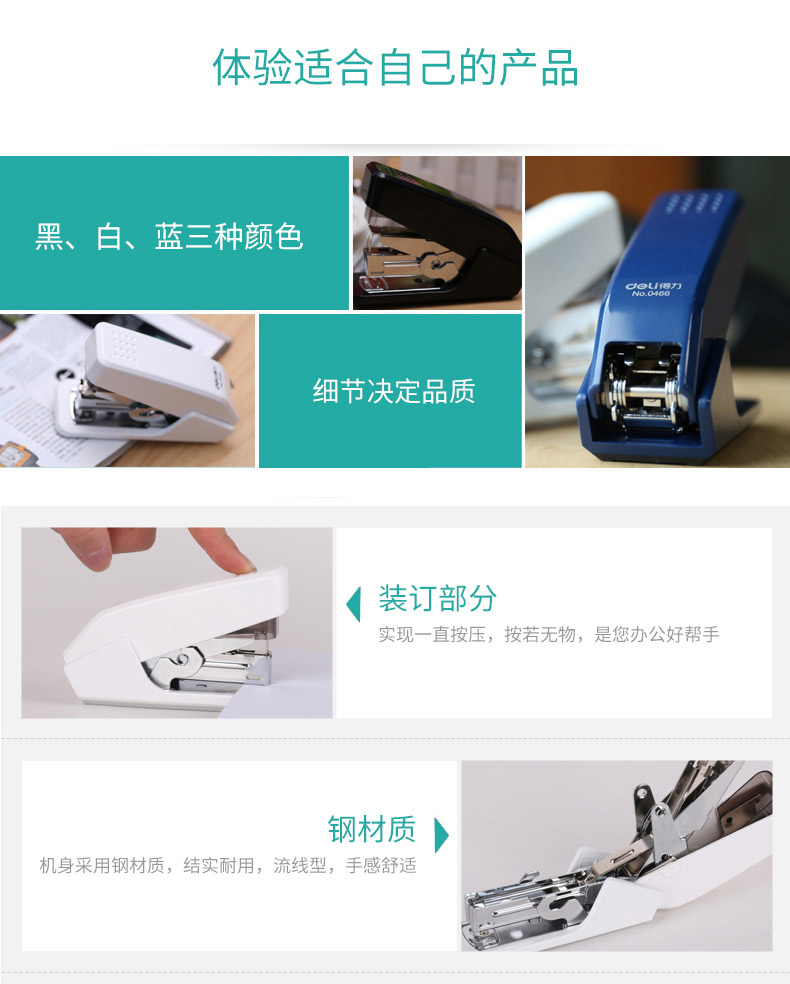 体验适合自己的产品

黑、白、蓝三种颜色

细节决定品质

deli 得力
No.0466

装订部分
实现一直按压，按若无物，是您办公好帮手

钢材质
机身采用钢材质，结实耐用，流线型，手感舒适