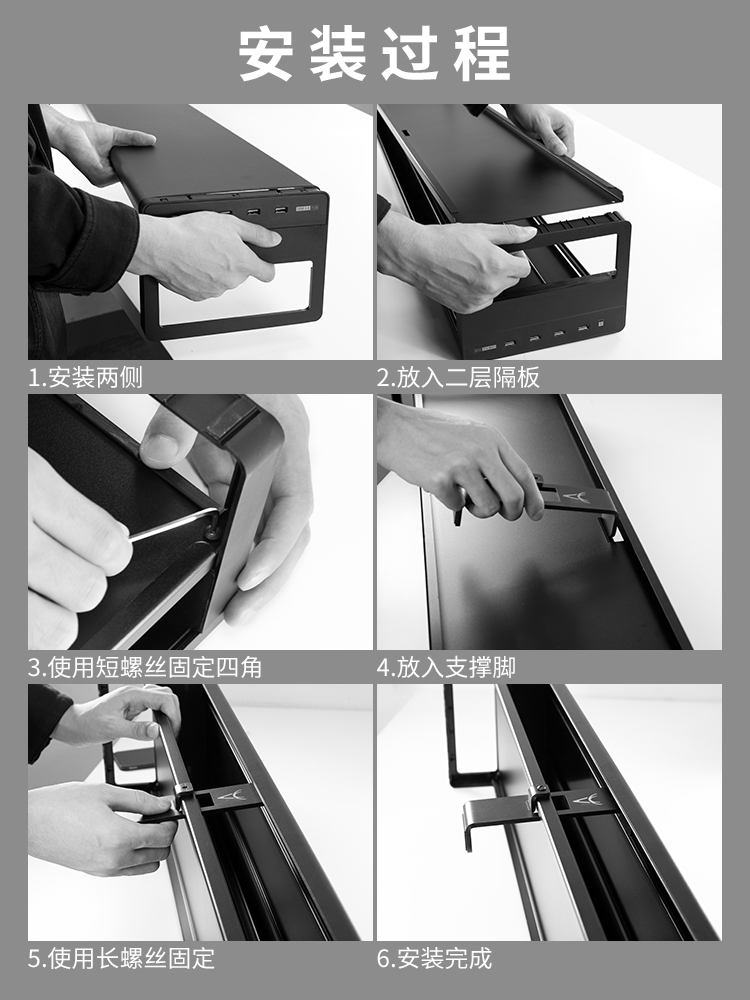 安装过程

1.安装两侧

2.放入二层隔板

3.使用短螺丝固定四角

4.放入支撑脚

5.使用长螺丝固定

6.安装完成